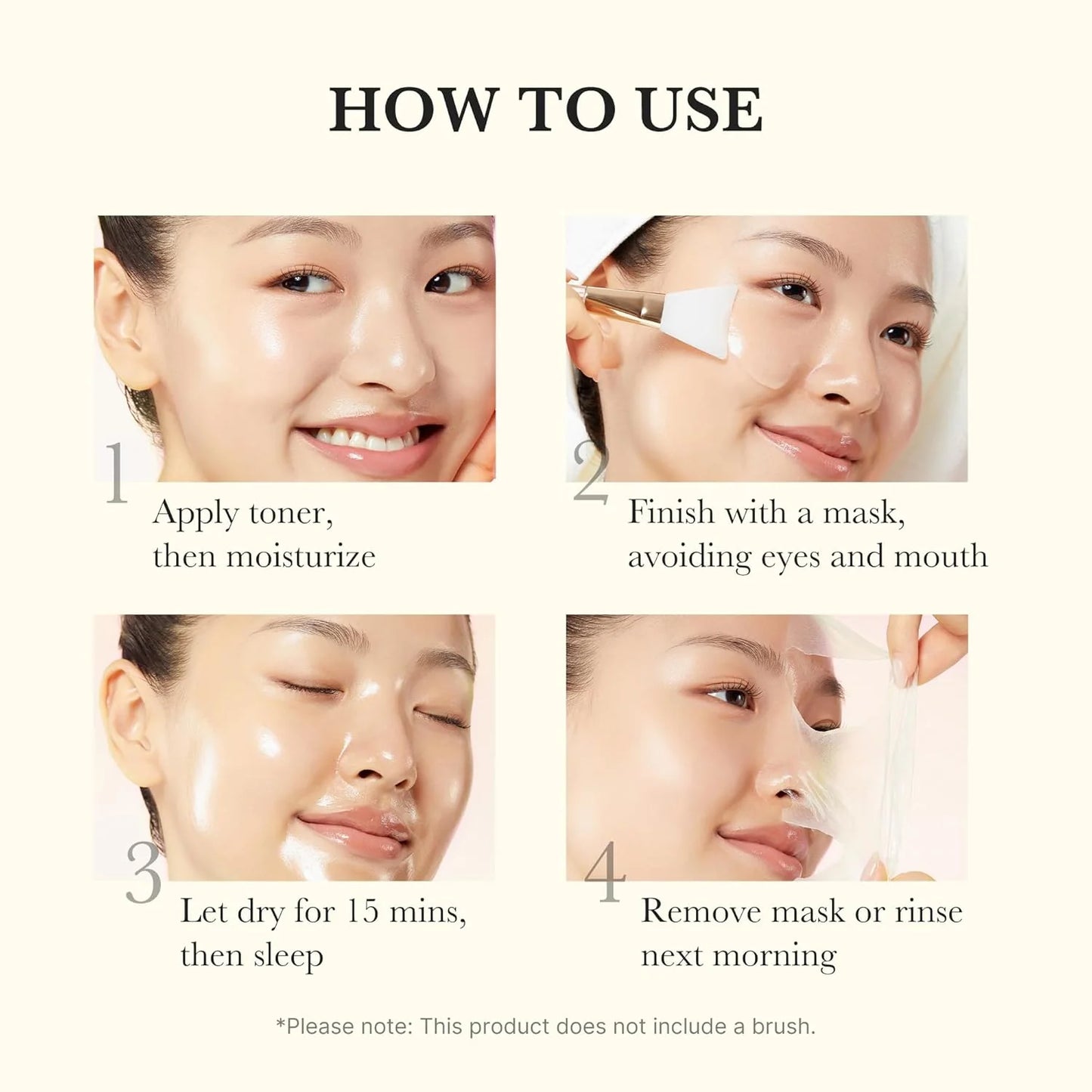 HOW TO USE

1
Apply toner, then moisturize

2
Finish with a mask, avoiding eyes and mouth

3
Let dry for 15 mins, then sleep

4
Remove mask or rinse next morning

*Please note: This product does not include a brush.